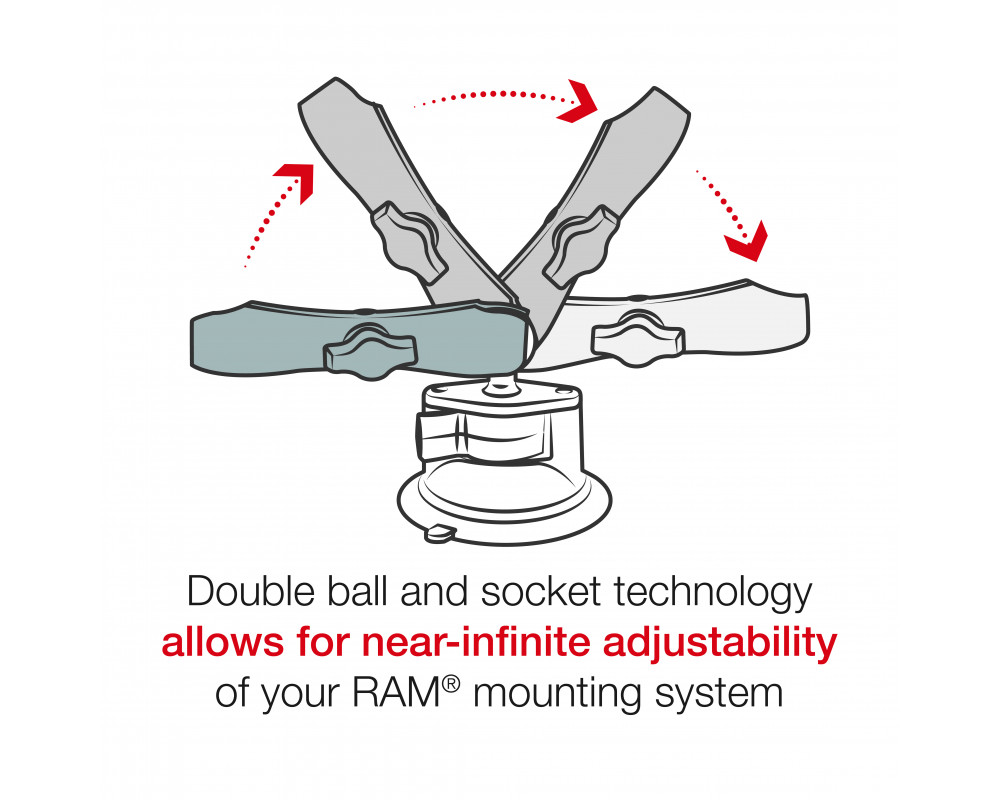 Double ball and socket technology
allows for near-infinite adjustability
of your RAM® mounting system