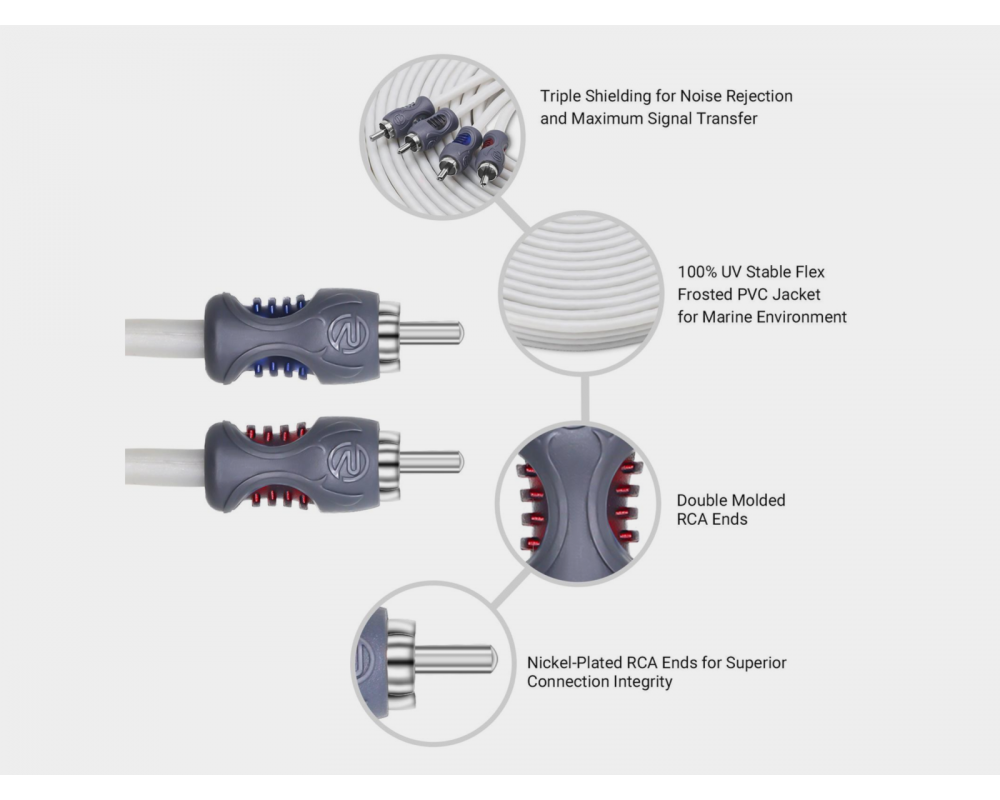 Triple Shielding for Noise Rejection and Maximum Signal Transfer

100% UV Stable Flex Frosted PVC Jacket for Marine Environment

Double Molded RCA Ends

Nickel-Plated RCA Ends for Superior Connection Integrity